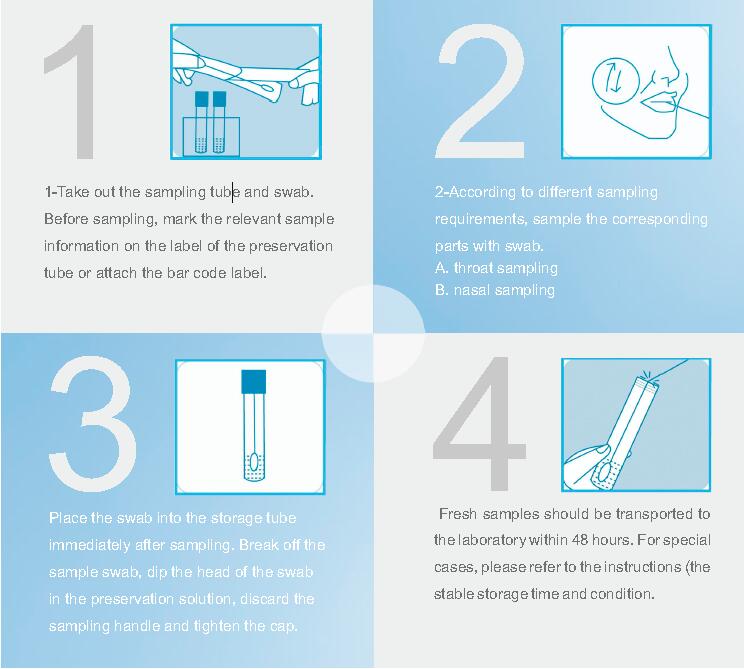 1

1-Take out the sampling tube and swab. Before sampling, mark the relevant sample information on the label of the preservation tube or attach the bar code label.

2

2-According to different sampling requirements, sample the corresponding parts with swab.
A. throat sampling
B. nasal sampling

3

Place the swab into the storage tube immediately after sampling. Break off the sample swab, dip the head of the swab in the preservation solution, discard the sampling handle and tighten the cap.

4

Fresh samples should be transported to the laboratory within 48 hours. For special cases, please refer to the instructions (the stable storage time and condition.